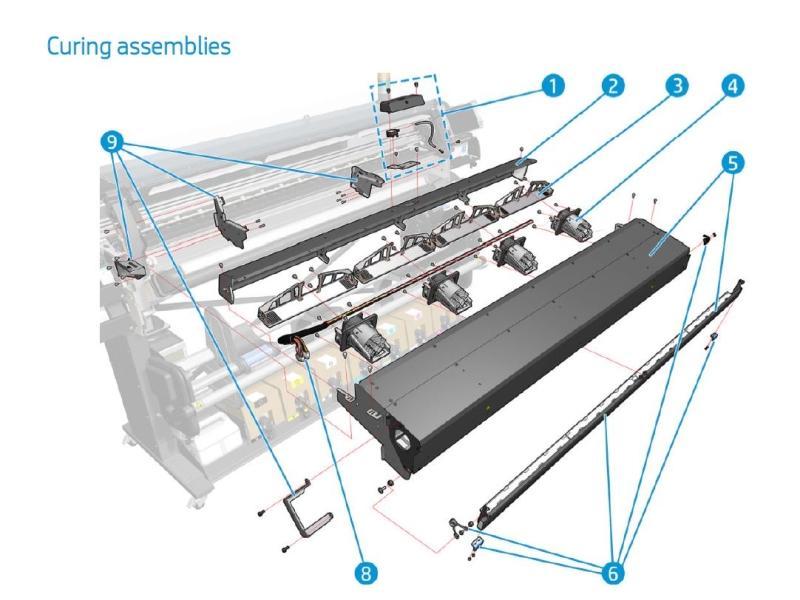 Curing assemblies

1
2
3
4
5
9
8
6