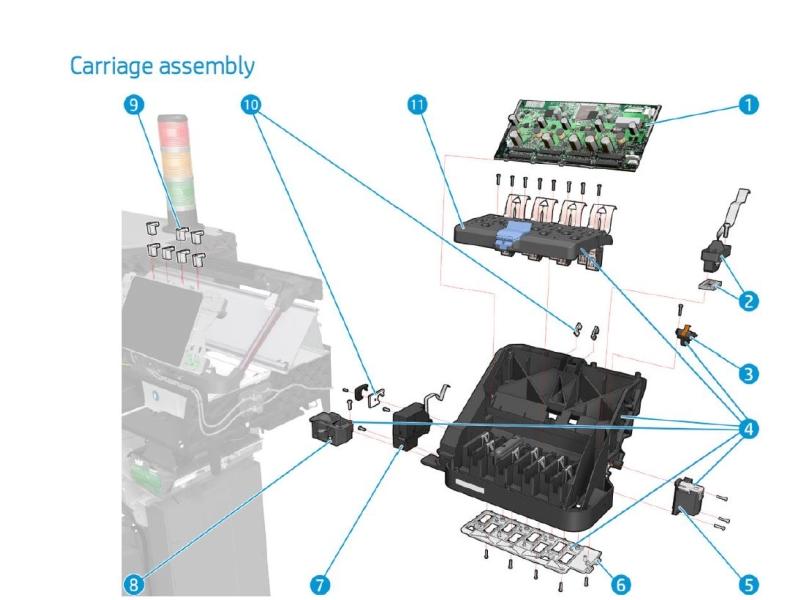 Carriage assembly

9
10
11
1
2
3
4
5
6
7
8